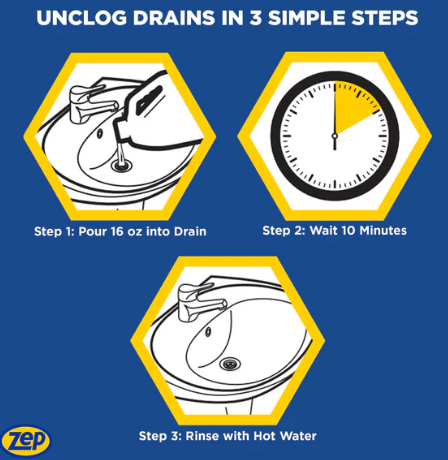 UNCLOG DRAINS IN 3 SIMPLE STEPS

Step 1: Pour 16 oz into Drain

Step 2: Wait 10 Minutes

Step 3: Rinse with Hot Water

Zep