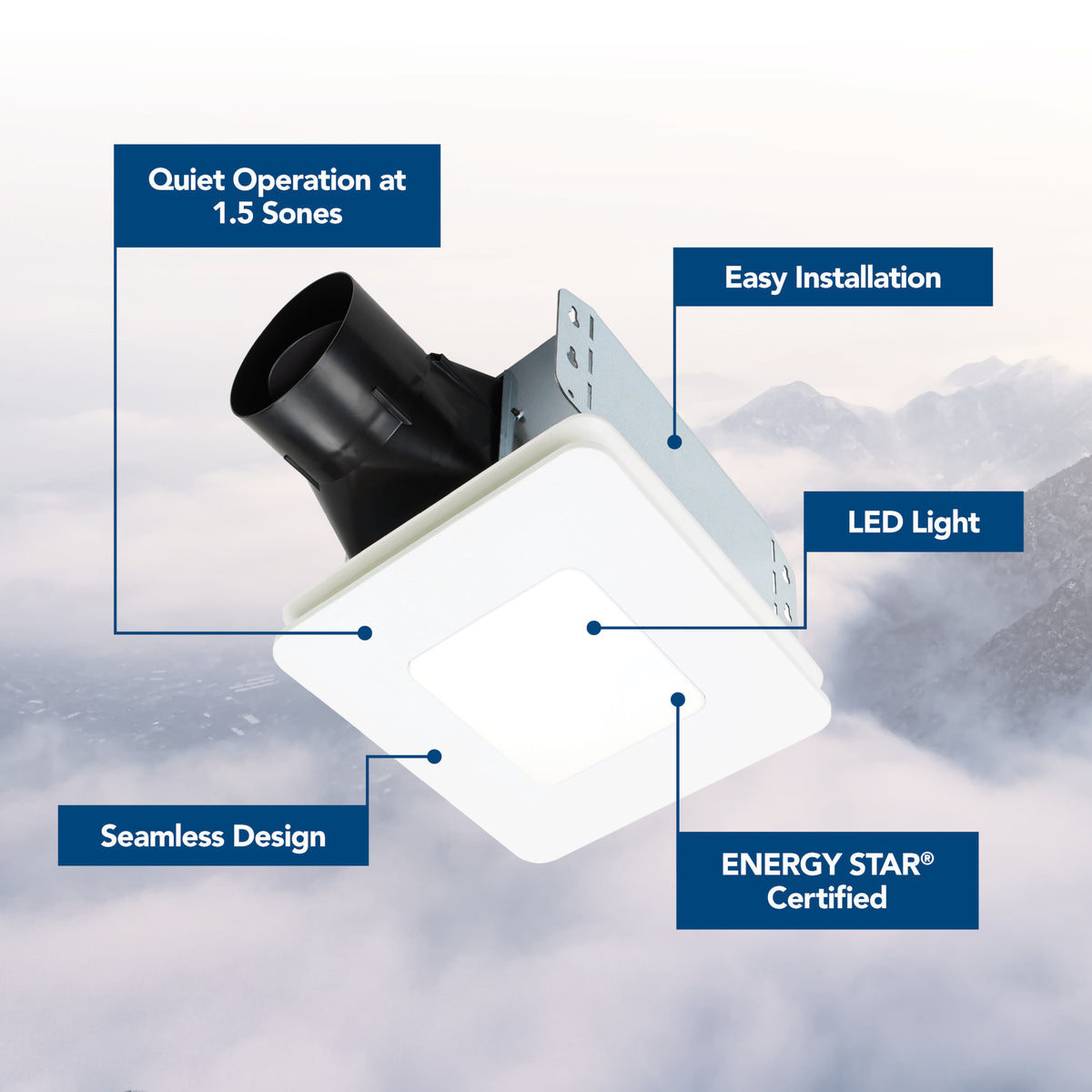 Quiet Operation at 1.5 Sones

Easy Installation

LED Light

Seamless Design

ENERGY STAR® Certified